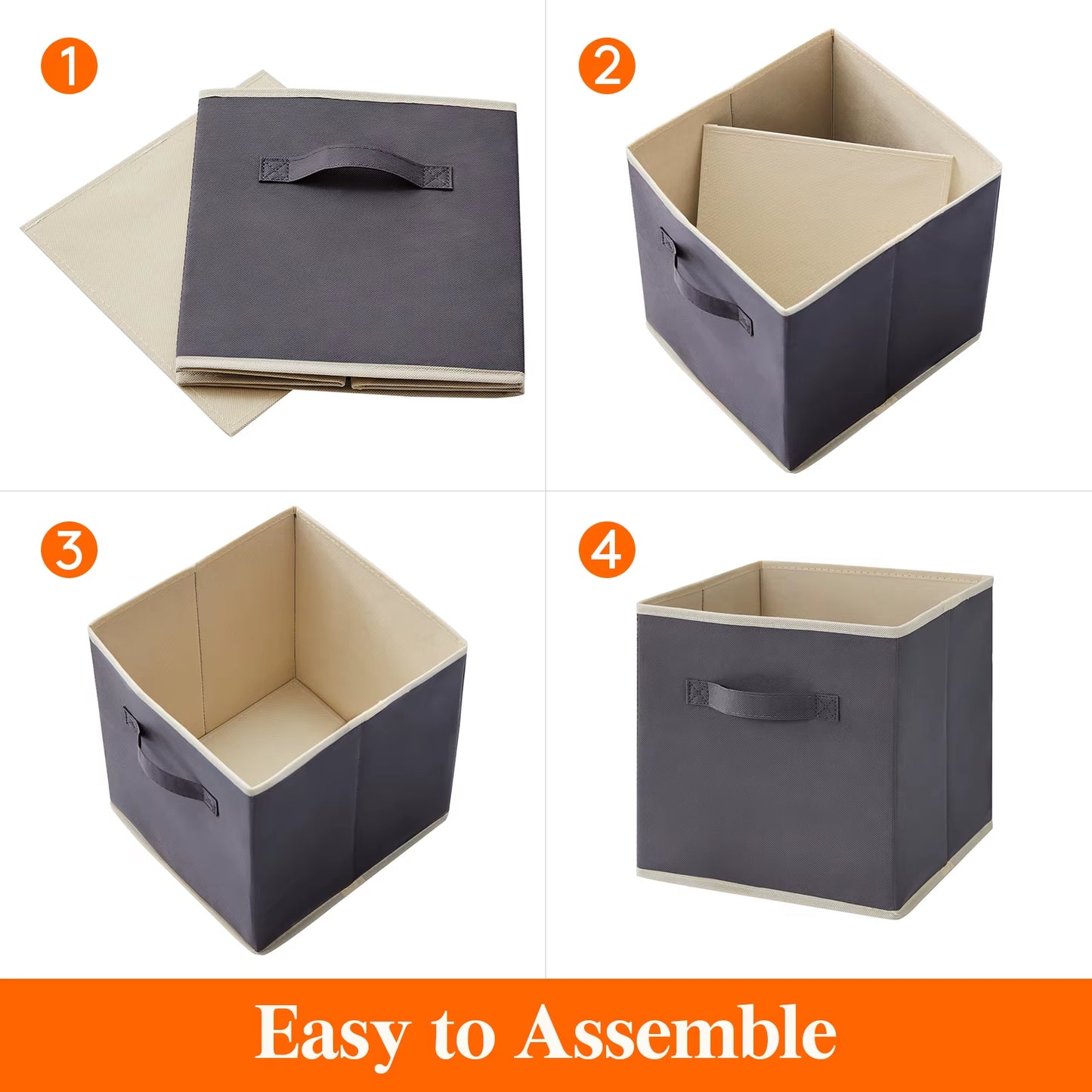 1

2

3

4

Easy to Assemble