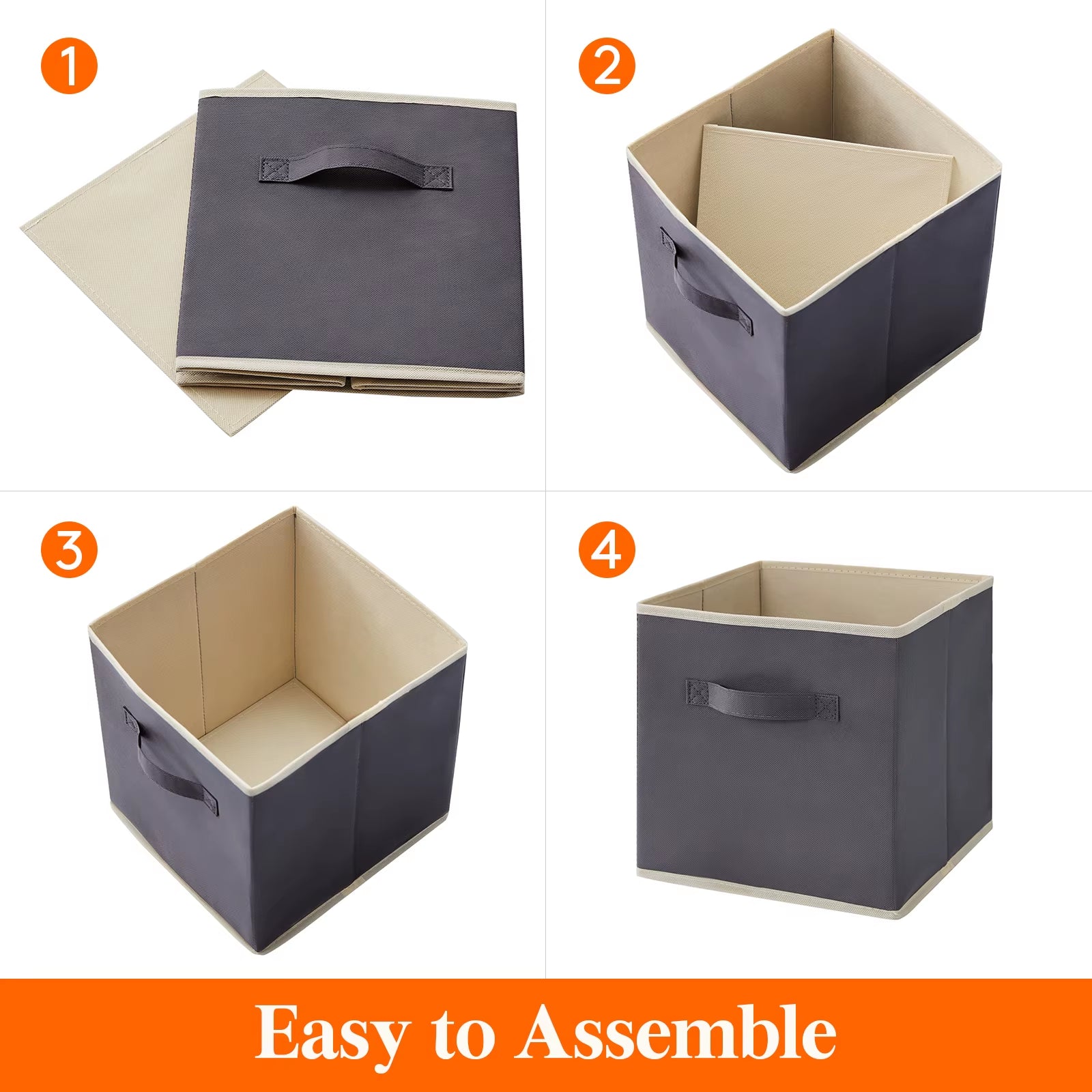 1

2

3

4

Easy to Assemble